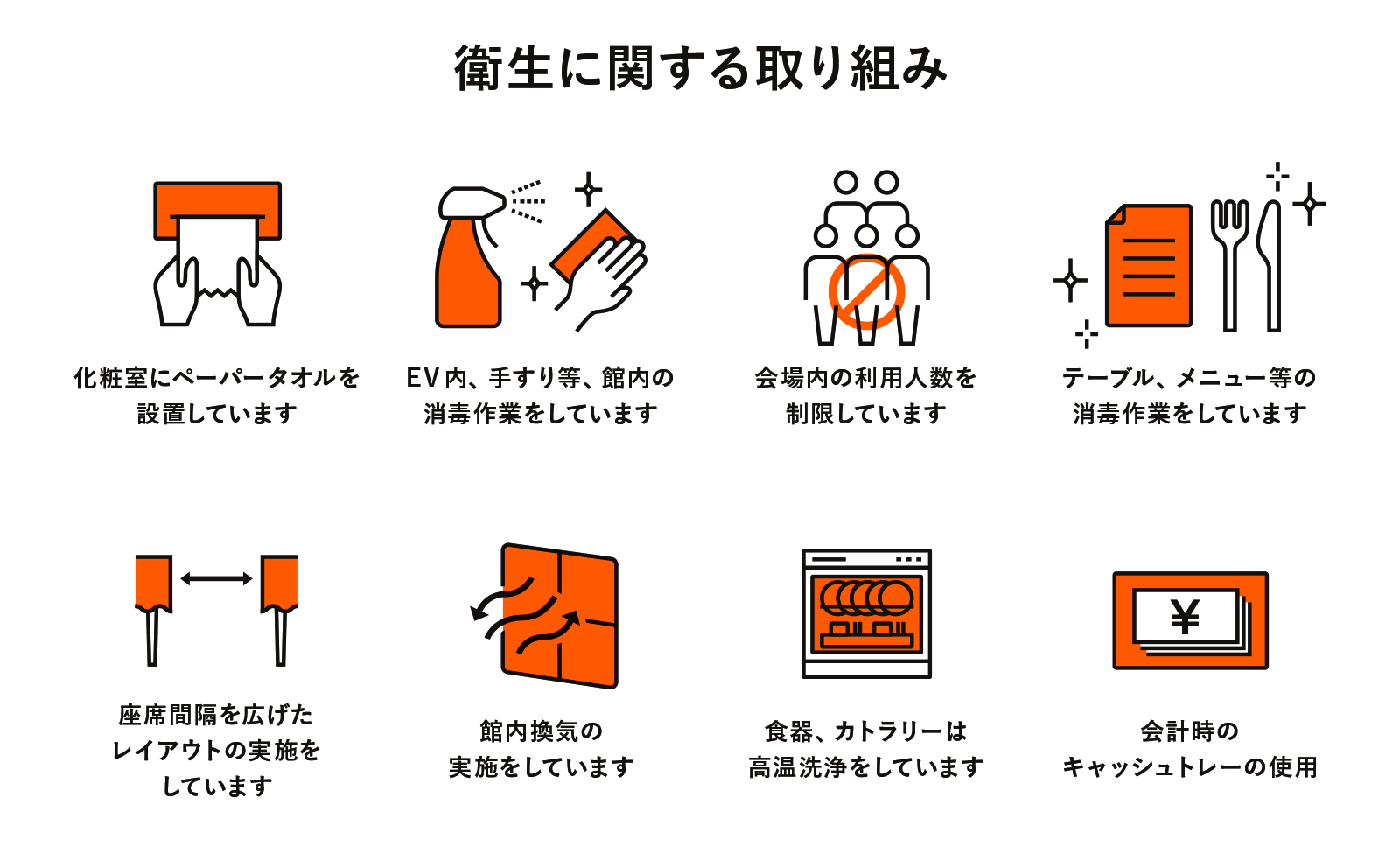 衛生に関する取り組み

化粧室にペーパータオルを設置しています

EV内、手すり等、館内の消毒作業をしています

会場内の利用人数を制限しています

テーブル、メニュー等の消毒作業をしています

座席間隔を広げたレイアウトの実施をしています

館内換気の実施をしています

食器、カトラリーは高温洗浄をしています

¥

会計時のキャッシュトレーの使用